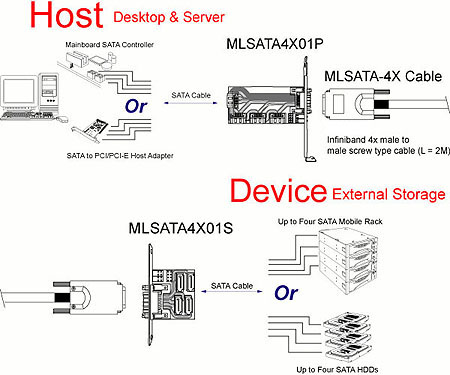 Host Desktop & Server

Mainboard SATA Controller

Or

SATA to PCI/PCI-E Host Adapter

SATA Cable

MLSATA4X01P

MLSATA-4X Cable

Infiniband 4x male to male screw type cable (L = 2M)

Device External Storage

MLSATA4X01S

SATA Cable

Up to Four SATA Mobile Rack

Or

Up to Four SATA HDDs